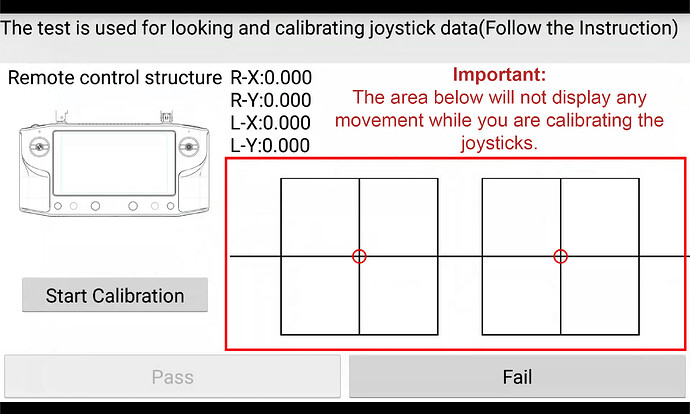 The test is used for looking and calibrating joystick data(Follow the Instruction)

Remote control structure

R-X:0.000
R-Y:0.000
L-X:0.000
L-Y:0.000

Important:
The area below will not display any movement while you are calibrating the joysticks.

Start Calibration

Pass

Fail